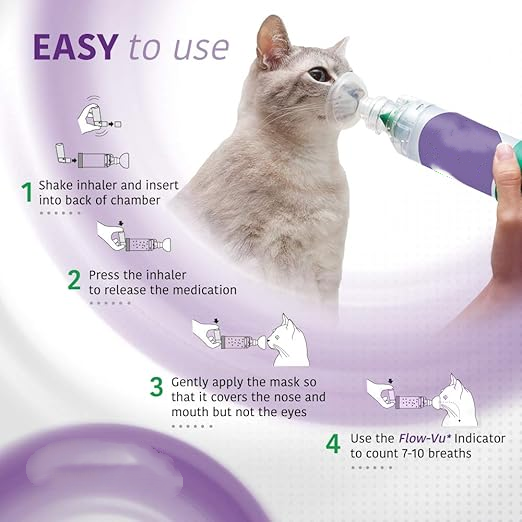 EASY to use

1 Shake inhaler and insert into back of chamber

2 Press the inhaler to release the medication

3 Gently apply the mask so that it covers the nose and mouth but not the eyes

4 Use the Flow-Vu* Indicator to count 7-10 breaths