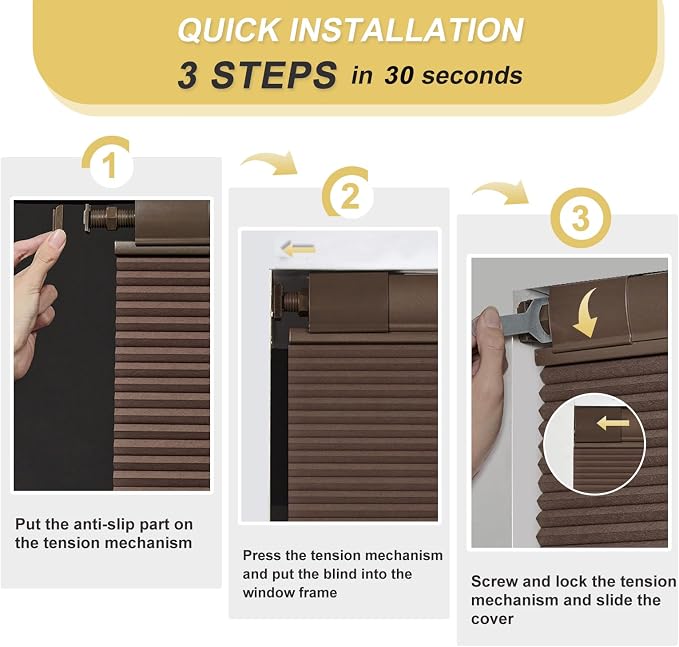 QUICK INSTALLATION
3 STEPS in 30 seconds

1

Put the anti-slip part on the tension mechanism

2

Press the tension mechanism and put the blind into the window frame

3

Screw and lock the tension mechanism and slide the cover