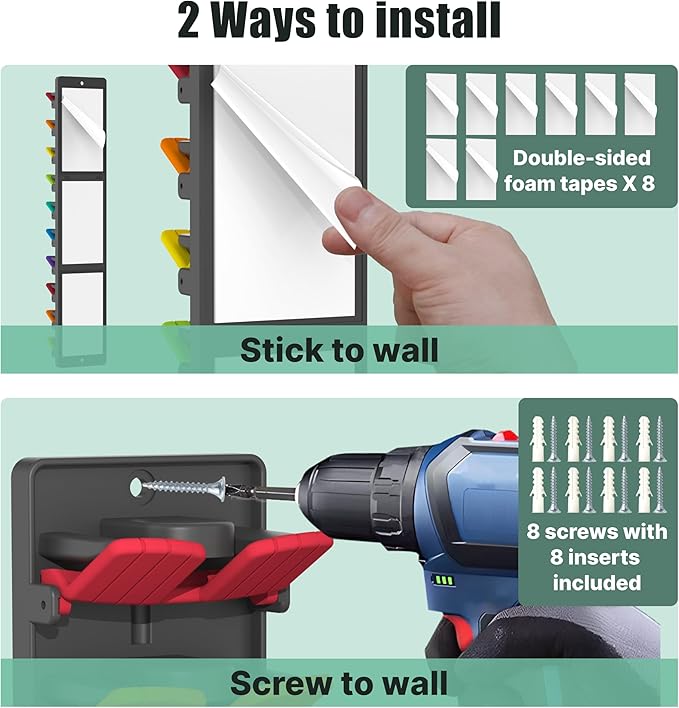 2 Ways to install

Double-sided foam tapes X 8

Stick to wall

8 screws with 8 inserts included

Screw to wall